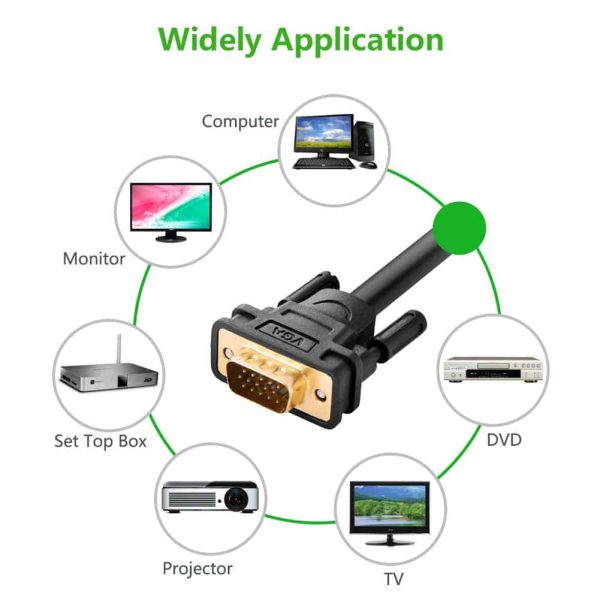 Widely Application

Computer

Monitor

VGA

Set Top Box

DVD

Projector

TV