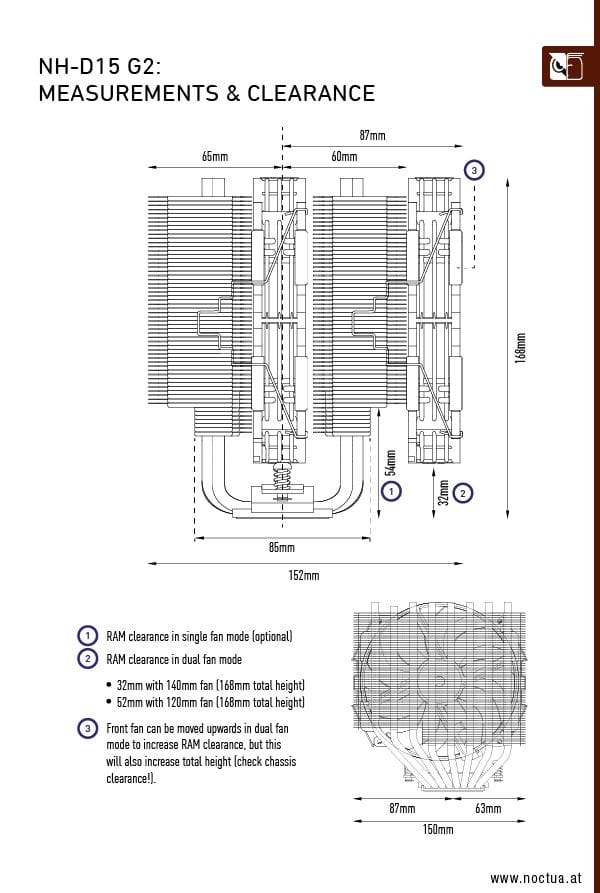 NH-D15 G2:
MEASUREMENTS & CLEARANCE

87mm

65mm

60mm

3

168mm

54mm

1

32mm

2

85mm

152mm

1 RAM clearance in single fan mode (optional)

2 RAM clearance in dual fan mode

• 32mm with 140mm fan (168mm total height)
• 52mm with 120mm fan (168mm total height)

3 Front fan can be moved upwards in dual fan mode to increase RAM clearance, but this will also increase total height (check chassis clearance!).

87mm

63mm

150mm

www.noctua.at